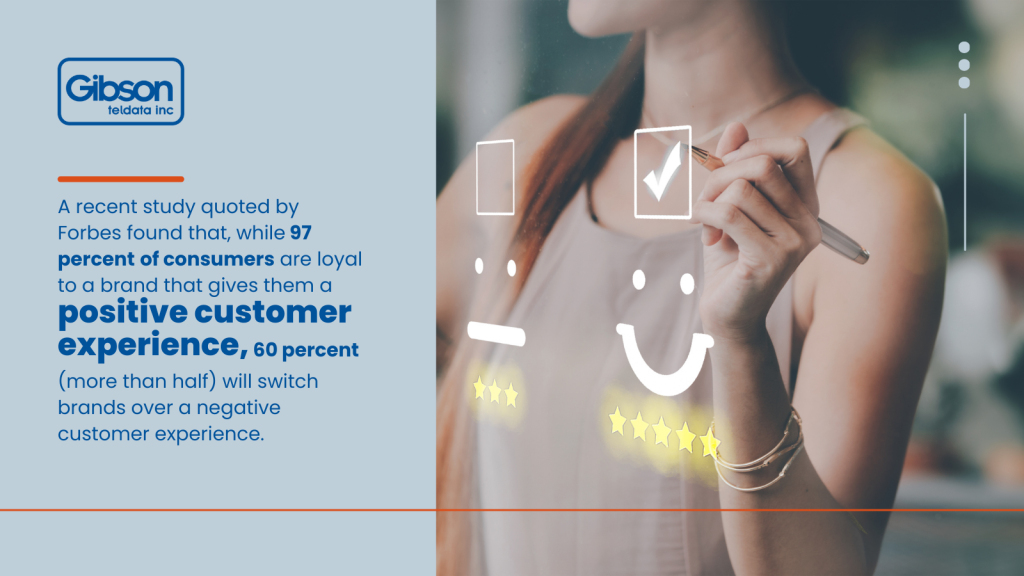 Gibson
teldata inc

A recent study quoted by Forbes found that, while 97 percent of consumers are loyal to a brand that gives them a positive customer experience, 60 percent (more than half) will switch brands over a negative customer experience.